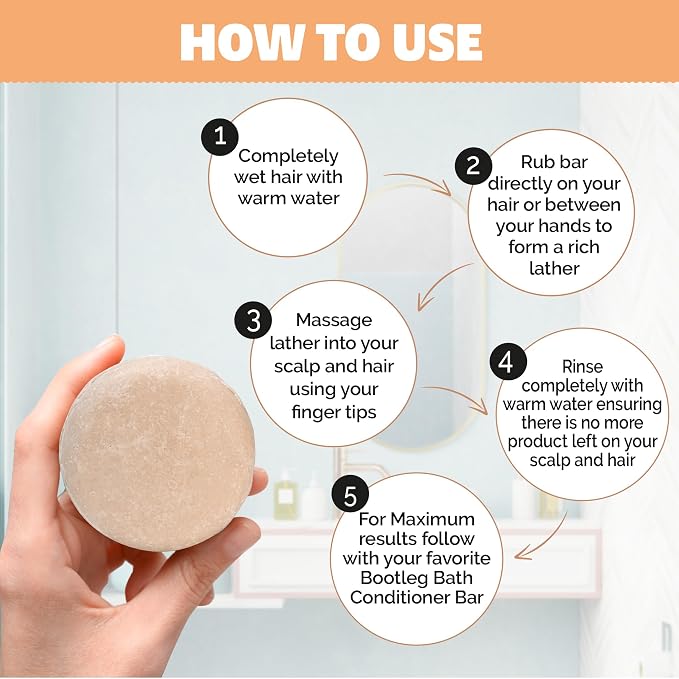 HOW TO USE

1
Completely wet hair with warm water

2
Rub bar directly on your hair or between your hands to form a rich lather

3
Massage lather into your scalp and hair using your finger tips

4
Rinse completely with warm water ensuring there is no more product left on your scalp and hair

5
For Maximum results follow with your favorite Bootleg Bath Conditioner Bar