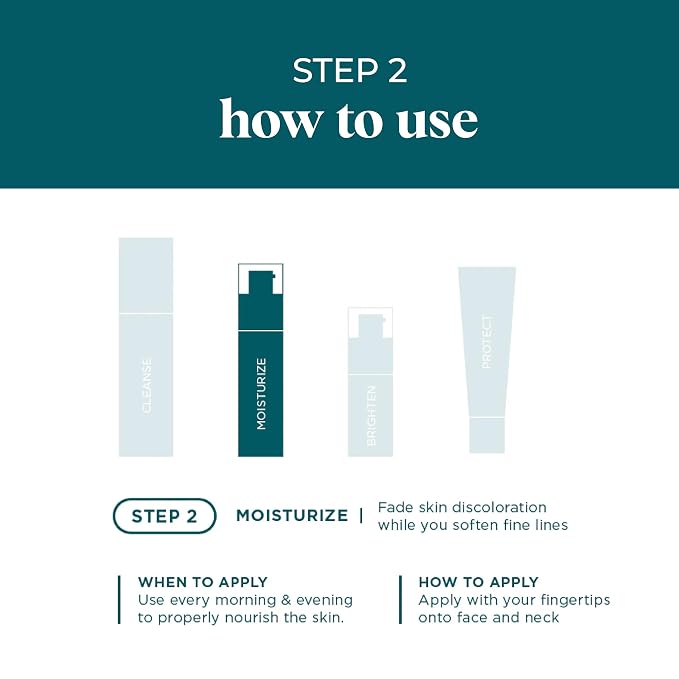 STEP 2
how to use

CLEANSE

MOISTURIZE

BRIGHTEN

PROTECT

STEP 2 MOISTURIZE | Fade skin discoloration while you soften fine lines

WHEN TO APPLY
Use every morning & evening to properly nourish the skin.

HOW TO APPLY
Apply with your fingertips onto face and neck