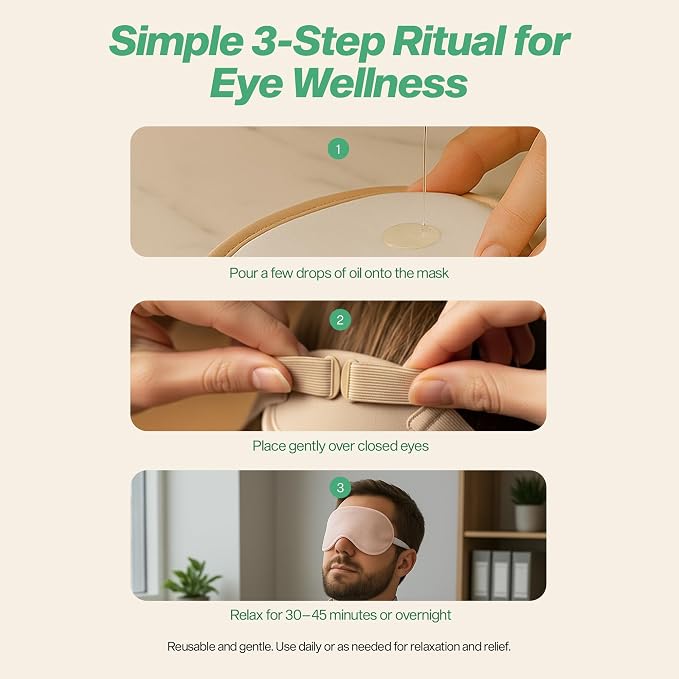 Simple 3-Step Ritual for Eye Wellness

1

Pour a few drops of oil onto the mask

2

Place gently over closed eyes

3

Relax for 30–45 minutes or overnight

Reusable and gentle. Use daily or as needed for relaxation and relief.