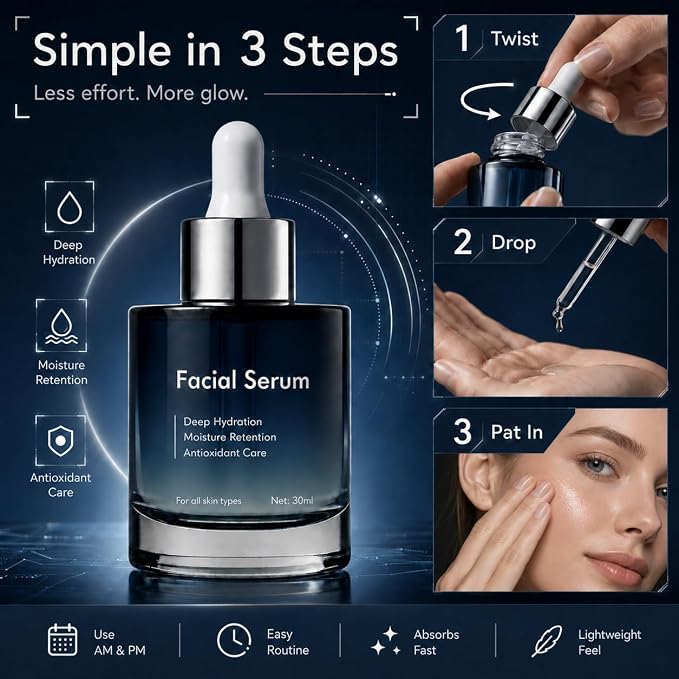 Simple in 3 Steps
Less effort. More glow.

Deep Hydration

Moisture Retention

Antioxidant Care

Facial Serum

Deep Hydration
Moisture Retention
Antioxidant Care

For all skin types Net: 30ml

1 Twist

2 Drop

3 Pat In

Use AM & PM

Easy Routine

Absorbs Fast

Lightweight Feel