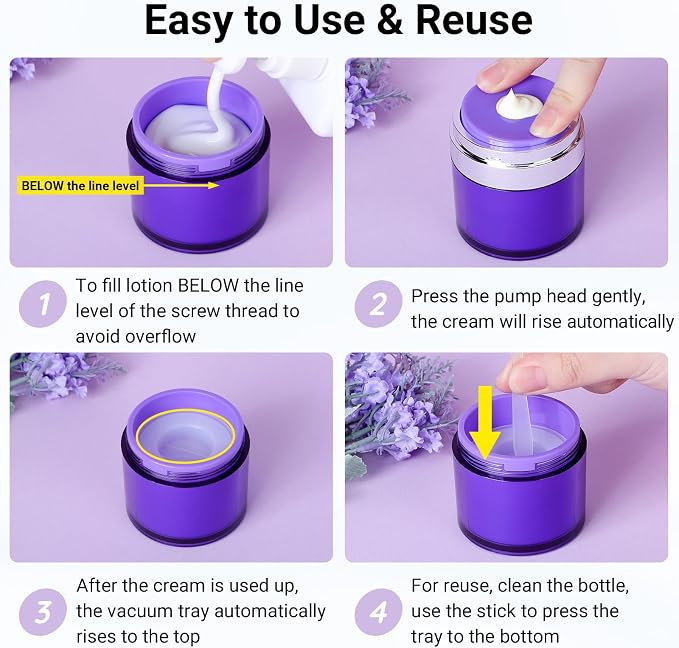 Easy to Use & Reuse

BELOW the line level

1 To fill lotion BELOW the line level of the screw thread to avoid overflow

2 Press the pump head gently, the cream will rise automatically

3 After the cream is used up, the vacuum tray automatically rises to the top

4 For reuse, clean the bottle, use the stick to press the tray to the bottom