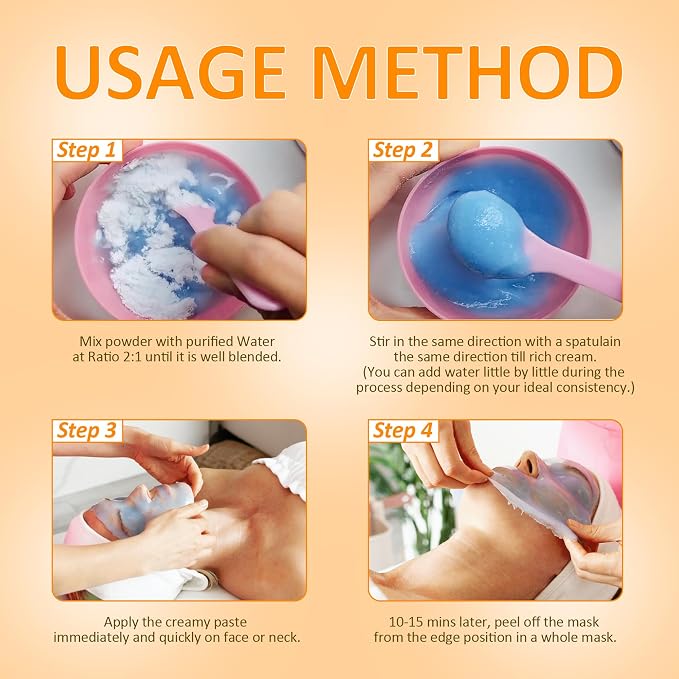 USAGE METHOD

Step 1

Mix powder with purified Water at Ratio 2:1 until it is well blended.

Step 2

Stir in the same direction with a spatulain the same direction till rich cream. (You can add water little by little during the process depending on your ideal consistency.)

Step 3

Apply the creamy paste immediately and quickly on face or neck.

Step 4

10-15 mins later, peel off the mask from the edge position in a whole mask.