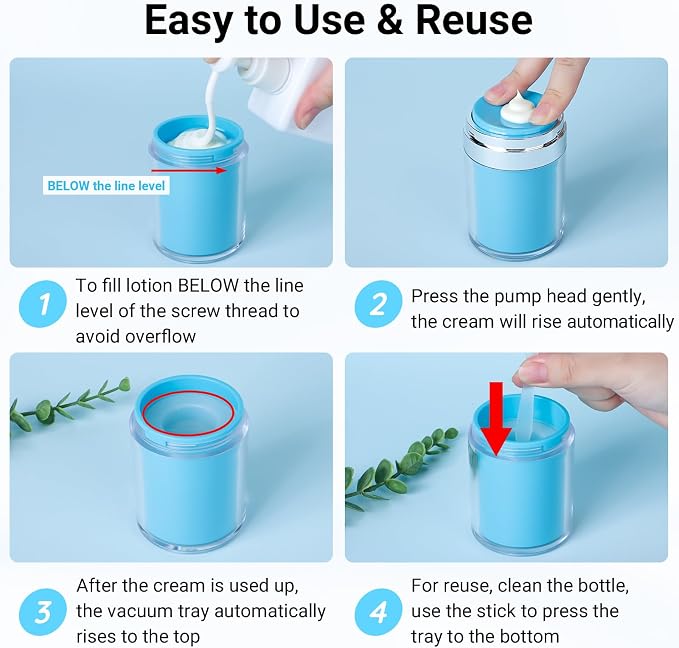 Easy to Use & Reuse

BELOW the line level

1 To fill lotion BELOW the line level of the screw thread to avoid overflow

2 Press the pump head gently, the cream will rise automatically

3 After the cream is used up, the vacuum tray automatically rises to the top

4 For reuse, clean the bottle, use the stick to press the tray to the bottom