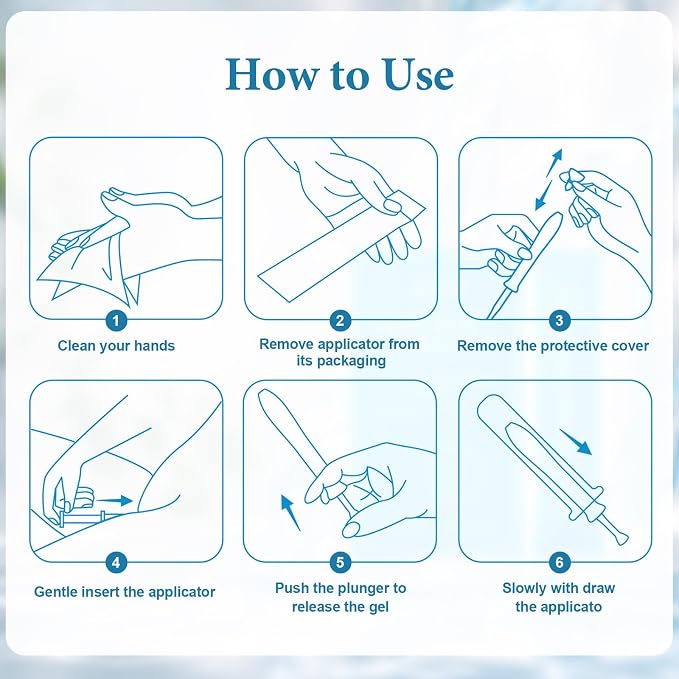 How to Use

1
Clean your hands

2
Remove applicator from its packaging

3
Remove the protective cover

4
Gentle insert the applicator

5
Push the plunger to release the gel

6
Slowly with draw the applicato