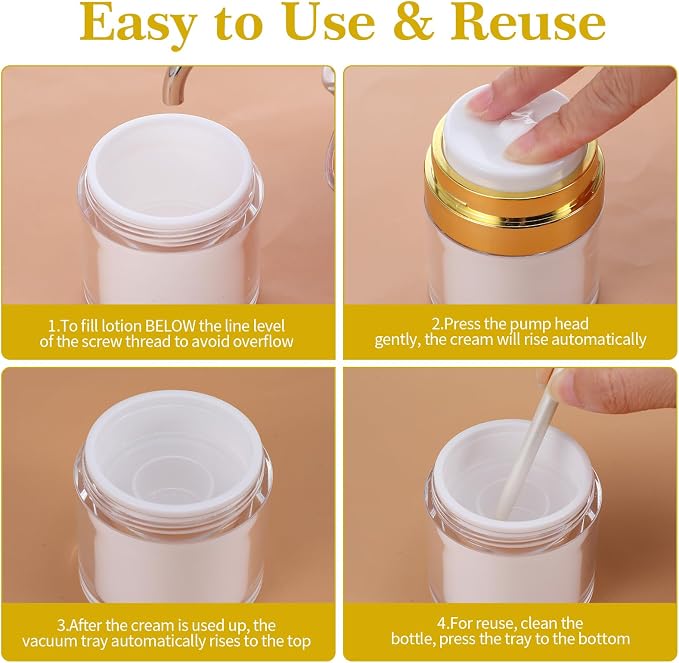 Easy to Use & Reuse

1.To fill lotion BELOW the line level of the screw thread to avoid overflow

2.Press the pump head gently, the cream will rise automatically

3.After the cream is used up, the vacuum tray automatically rises to the top

4.For reuse, clean the bottle, press the tray to the bottom