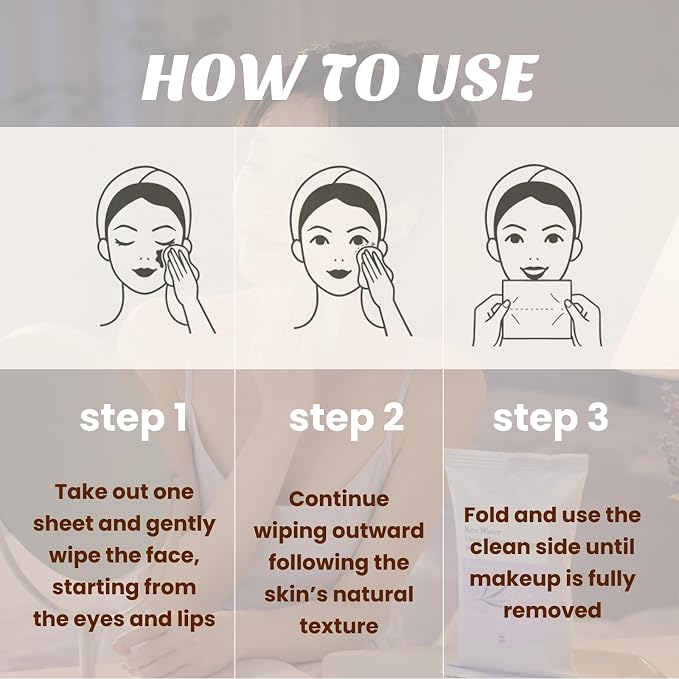 HOW TO USE

step 1

Take out one sheet and gently wipe the face, starting from the eyes and lips

step 2

Continue wiping outward following the skin's natural texture

step 3

Fold and use the clean side until makeup is fully removed