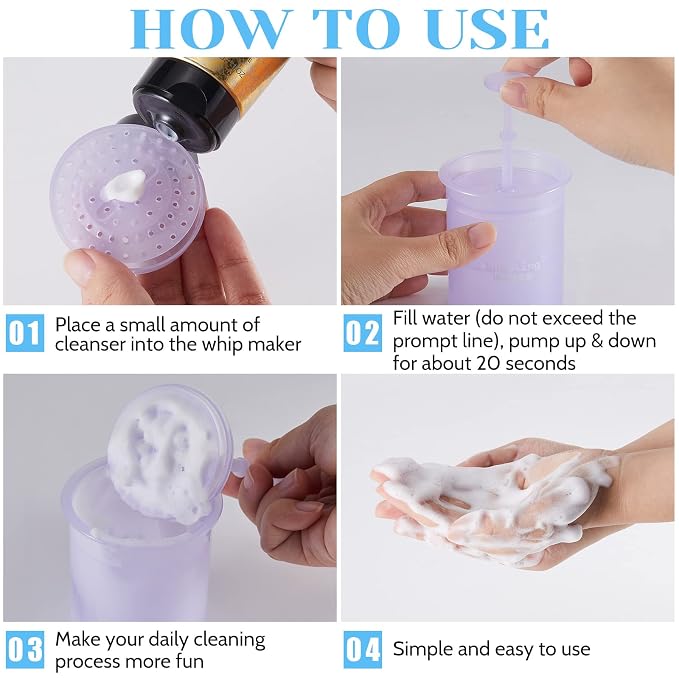 HOW TO USE

01 Place a small amount of cleanser into the whip maker

02 Fill water (do not exceed the prompt line), pump up & down for about 20 seconds

03 Make your daily cleaning process more fun

04 Simple and easy to use