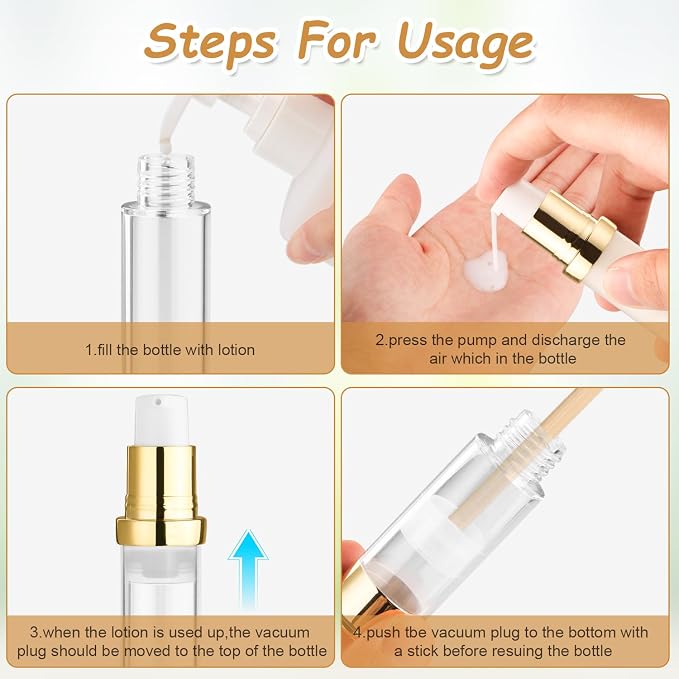 Steps For Usage

1.fill the bottle with lotion

2.press the pump and discharge the air which in the bottle

3.when the lotion is used up,the vacuum plug should be moved to the top of the bottle

4.push tbe vacuum plug to the bottom with a stick before resuing the bottle