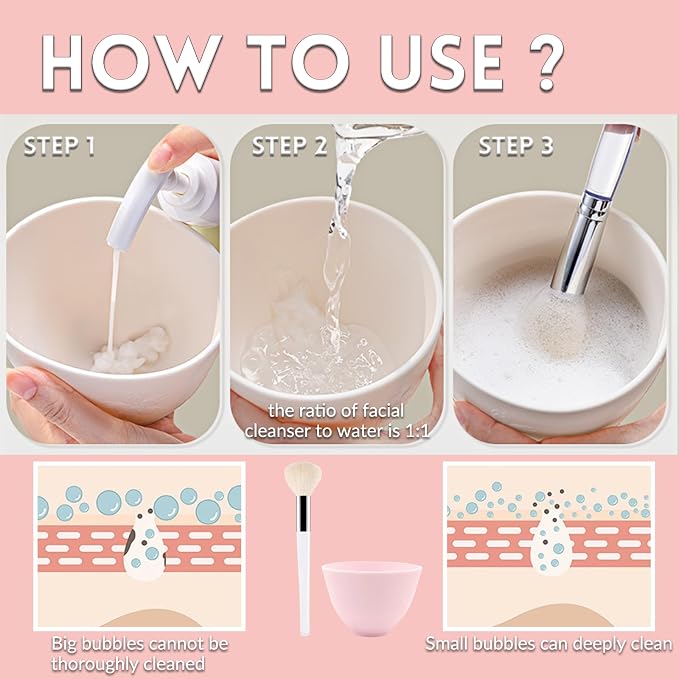 HOW TO USE ?

STEP 1

STEP 2

the ratio of facial cleanser to water is 1:1

STEP 3

Big bubbles cannot be thoroughly cleaned

Small bubbles can deeply clean