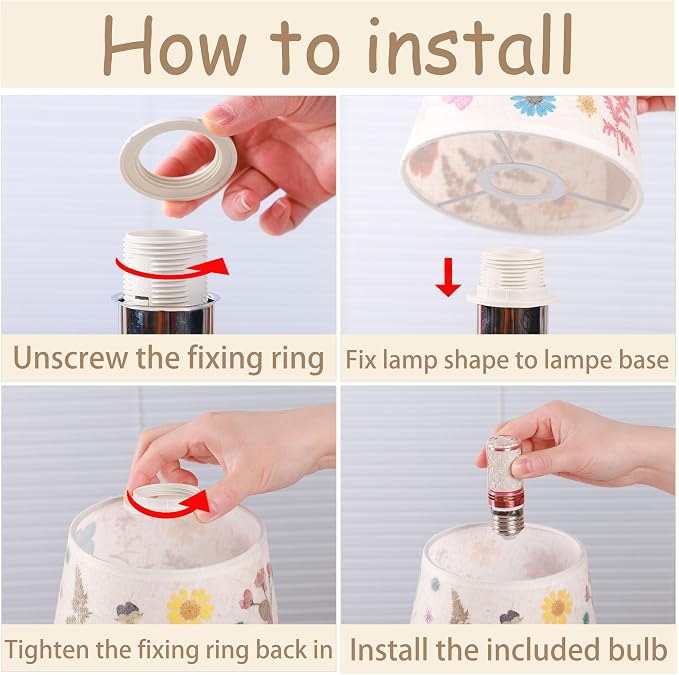 How to install

Unscrew the fixing ring

Fix lamp shape to lampe base

Tighten the fixing ring back in

Install the included bulb