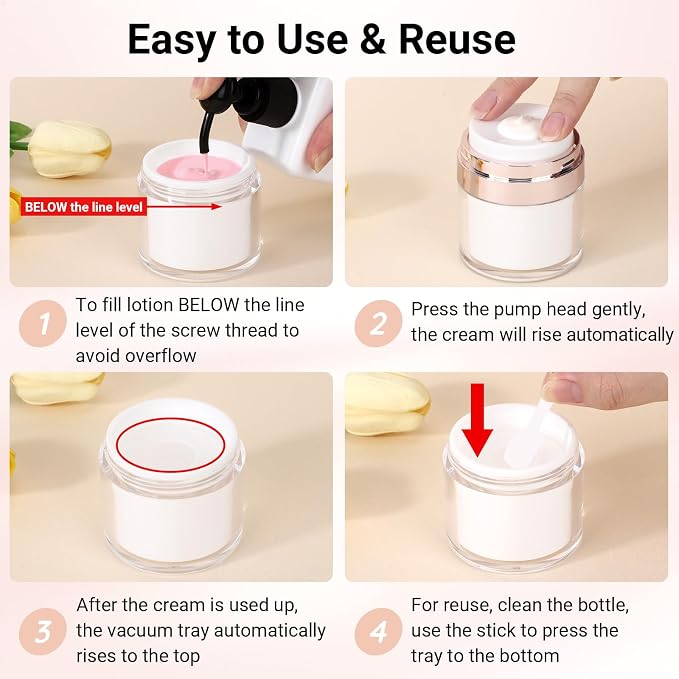 Easy to Use & Reuse

BELOW the line level

1 To fill lotion BELOW the line level of the screw thread to avoid overflow

2 Press the pump head gently, the cream will rise automatically

3 After the cream is used up, the vacuum tray automatically rises to the top

4 For reuse, clean the bottle, use the stick to press the tray to the bottom