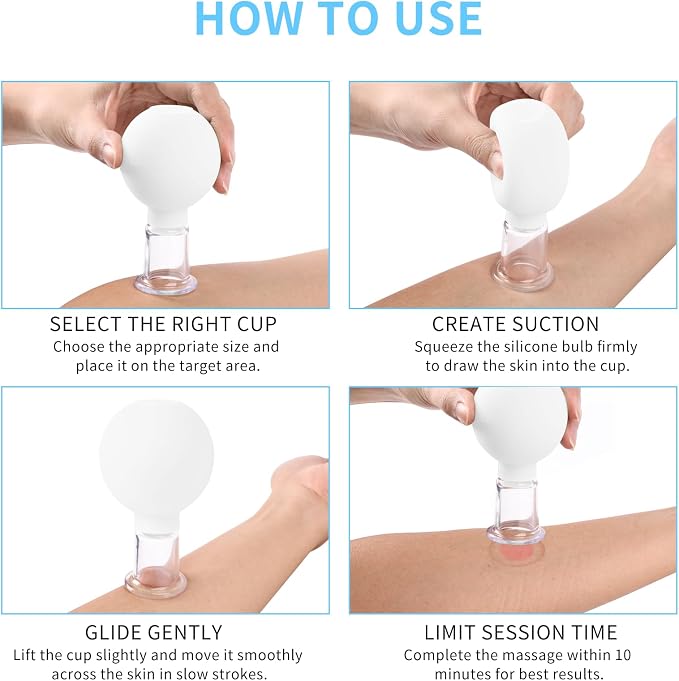 HOW TO USE

SELECT THE RIGHT CUP
Choose the appropriate size and place it on the target area.

CREATE SUCTION
Squeeze the silicone bulb firmly to draw the skin into the cup.

GLIDE GENTLY
Lift the cup slightly and move it smoothly across the skin in slow strokes.

LIMIT SESSION TIME
Complete the massage within 10 minutes for best results.