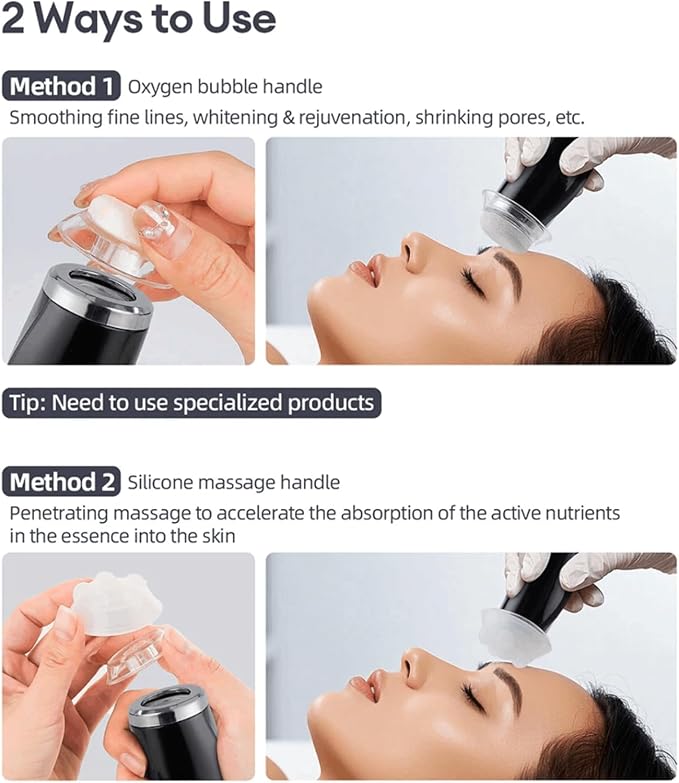 2 Ways to Use

Method 1 Oxygen bubble handle

Smoothing fine lines, whitening & rejuvenation, shrinking pores, etc.

Tip: Need to use specialized products

Method 2 Silicone massage handle

Penetrating massage to accelerate the absorption of the active nutrients in the essence into the skin