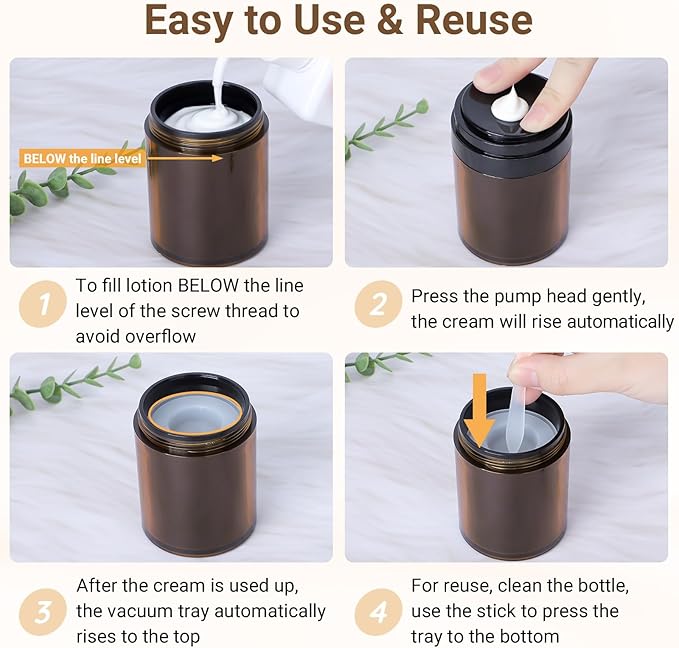 Easy to Use & Reuse

BELOW the line level

1 To fill lotion BELOW the line level of the screw thread to avoid overflow

2 Press the pump head gently, the cream will rise automatically

3 After the cream is used up, the vacuum tray automatically rises to the top

4 For reuse, clean the bottle, use the stick to press the tray to the bottom