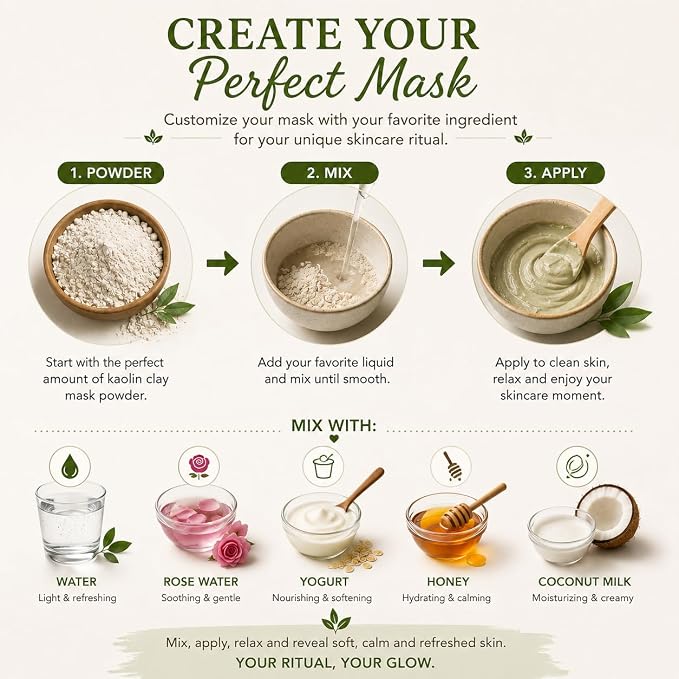 CREATE YOUR
Perfect Mask

Customize your mask with your favorite ingredient for your unique skincare ritual.

1. POWDER

Start with the perfect amount of kaolin clay mask powder.

2. MIX

Add your favorite liquid and mix until smooth.

3. APPLY

Apply to clean skin, relax and enjoy your skincare moment.

MIX WITH:

WATER
Light & refreshing

ROSE WATER
Soothing & gentle

YOGURT
Nourishing & softening

HONEY
Hydrating & calming

COCONUT MILK
Moisturizing & creamy

Mix, apply, relax and reveal soft, calm and refreshed skin.
YOUR RITUAL, YOUR GLOW.