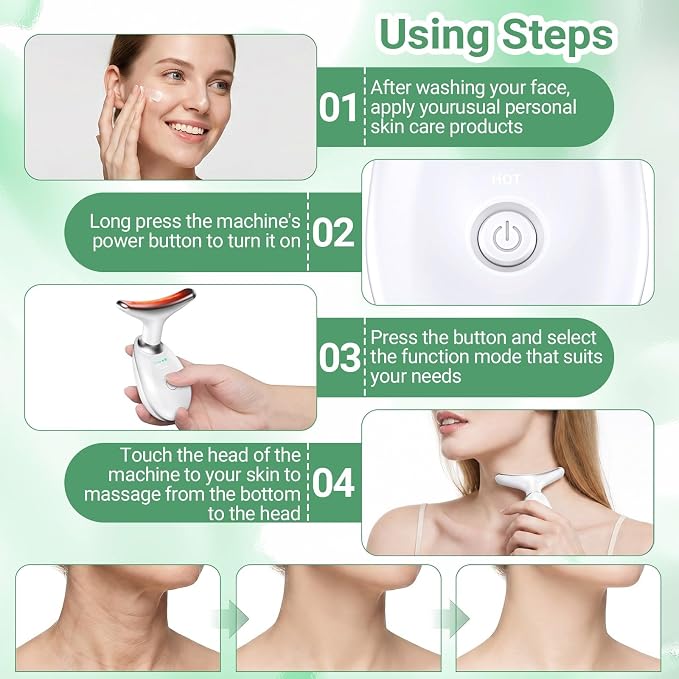 Using Steps

01 After washing your face, apply yourusual personal skin care products

HOT

Long press the machine's power button to turn it on 02

03 Press the button and select the function mode that suits your needs

Touch the head of the machine to your skin to massage from the bottom to the head 04