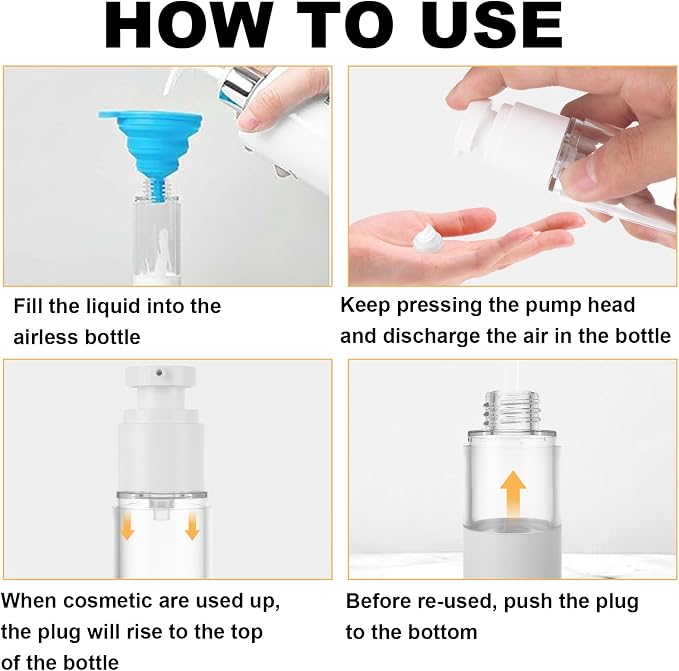 HOW TO USE

Fill the liquid into the airless bottle

Keep pressing the pump head and discharge the air in the bottle

When cosmetic are used up, the plug will rise to the top of the bottle

Before re-used, push the plug to the bottom