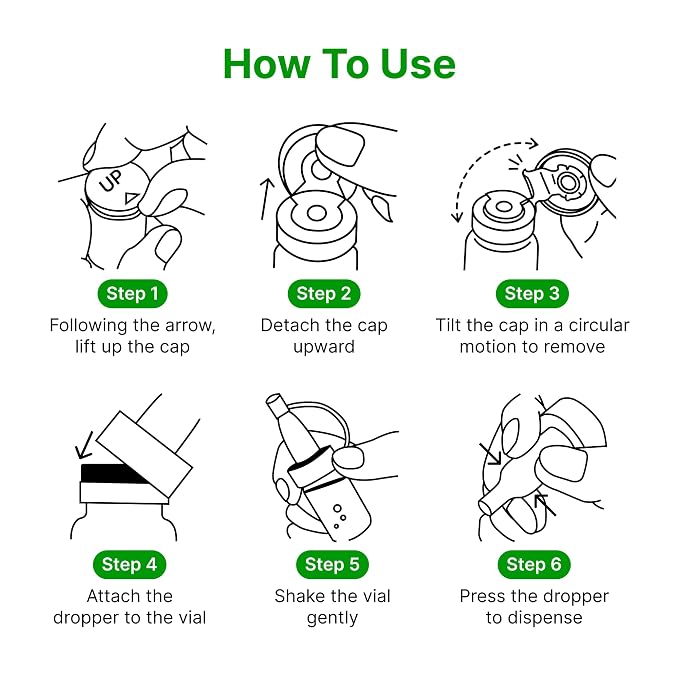 How To Use

UP

Step 1
Following the arrow, lift up the cap

Step 2
Detach the cap upward

Step 3
Tilt the cap in a circular motion to remove

Step 4
Attach the dropper to the vial

Step 5
Shake the vial gently

Step 6
Press the dropper to dispense