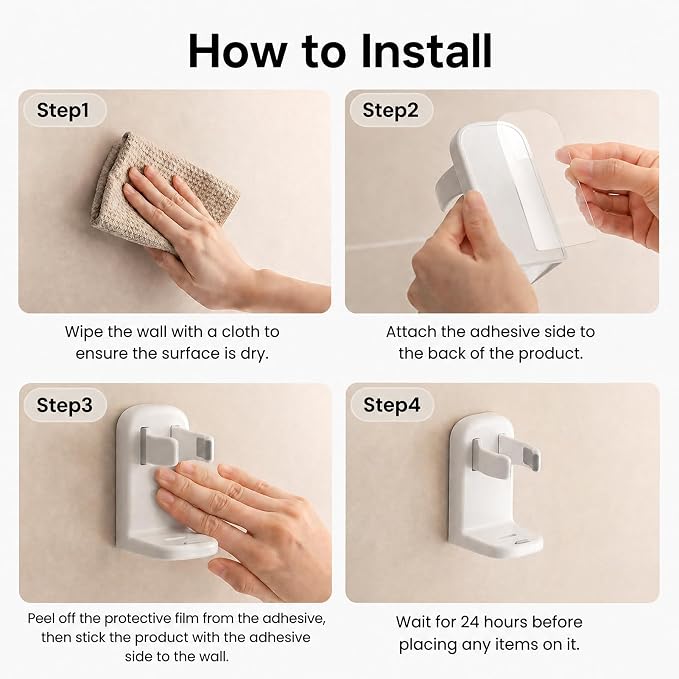 How to Install

Step1

Wipe the wall with a cloth to ensure the surface is dry.

Step2

Attach the adhesive side to the back of the product.

Step3

Peel off the protective film from the adhesive, then stick the product with the adhesive side to the wall.

Step4

Wait for 24 hours before placing any items on it.