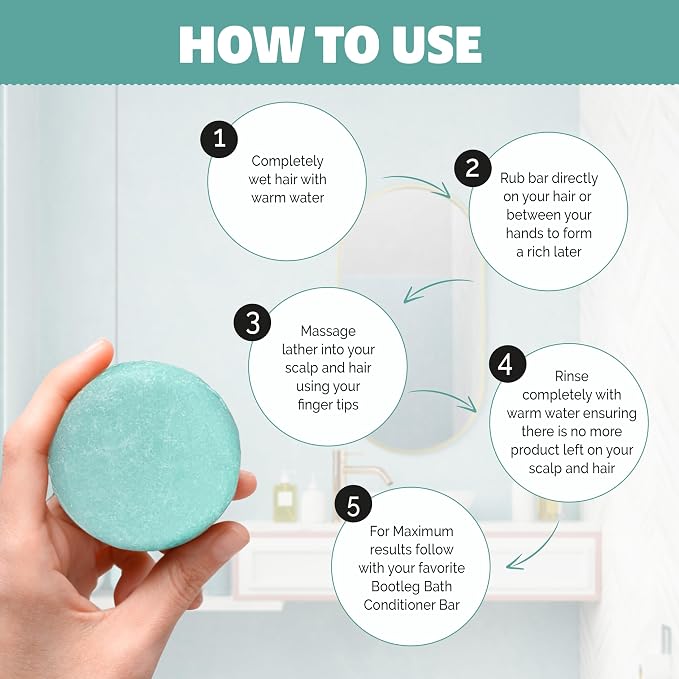 HOW TO USE

1
Completely wet hair with warm water

2
Rub bar directly on your hair or between your hands to form a rich later

3
Massage lather into your scalp and hair using your finger tips

4
Rinse completely with warm water ensuring there is no more product left on your scalp and hair

5
For Maximum results follow with your favorite Bootleg Bath Conditioner Bar