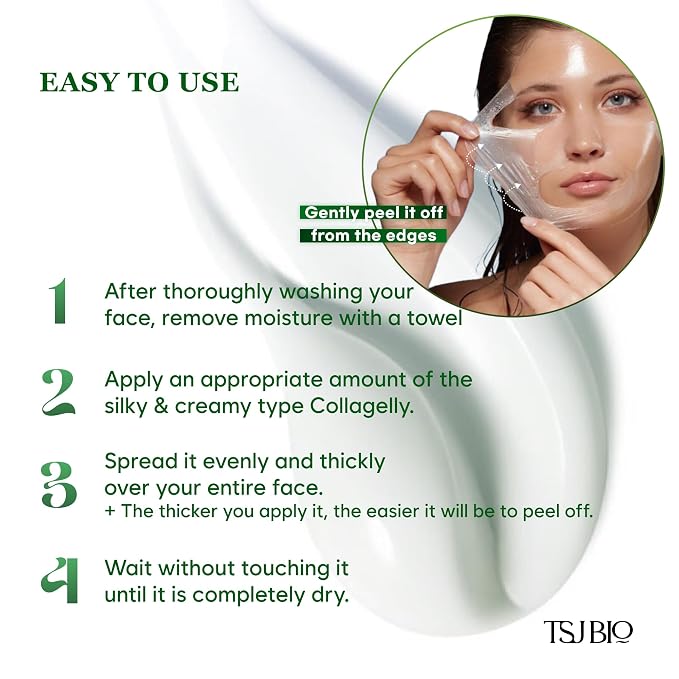 EASY TO USE

Gently peel it off from the edges

1 After thoroughly washing your face, remove moisture with a towel

2 Apply an appropriate amount of the silky & creamy type Collagelly.

3 Spread it evenly and thickly over your entire face.
+ The thicker you apply it, the easier it will be to peel off.

4 Wait without touching it until it is completely dry.

TSJ BIO