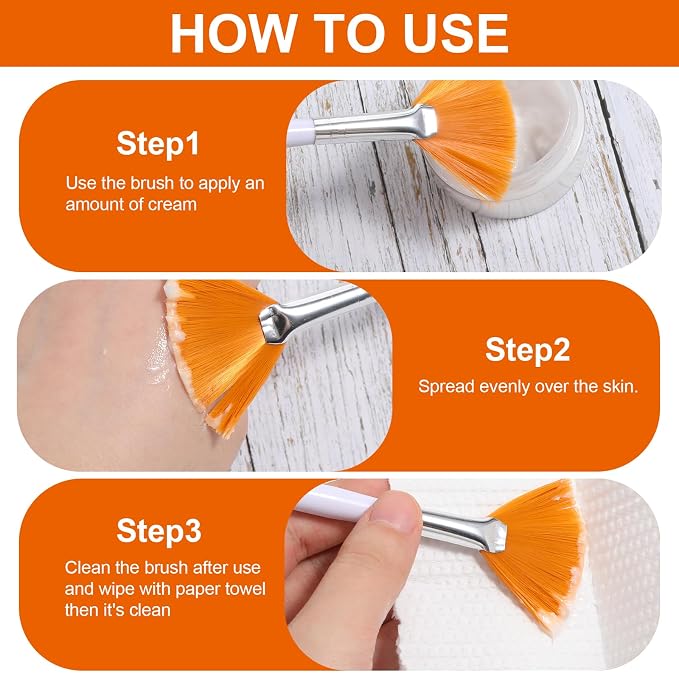 HOW TO USE

Step1

Use the brush to apply an amount of cream

Step2

Spread evenly over the skin.

Step3

Clean the brush after use and wipe with paper towel then it's clean