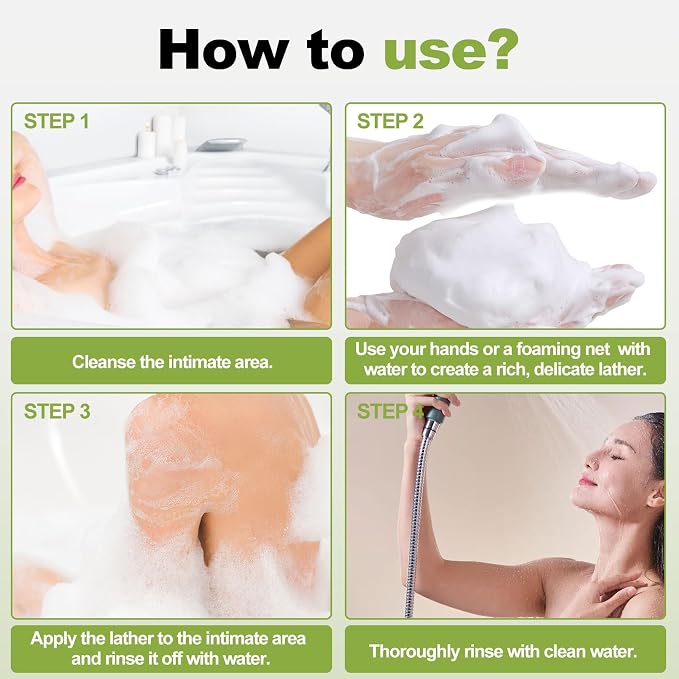 How to use?

STEP 1

Cleanse the intimate area.

STEP 2

Use your hands or a foaming net with water to create a rich, delicate lather.

STEP 3

Apply the lather to the intimate area and rinse it off with water.

STEP 4

Thoroughly rinse with clean water.