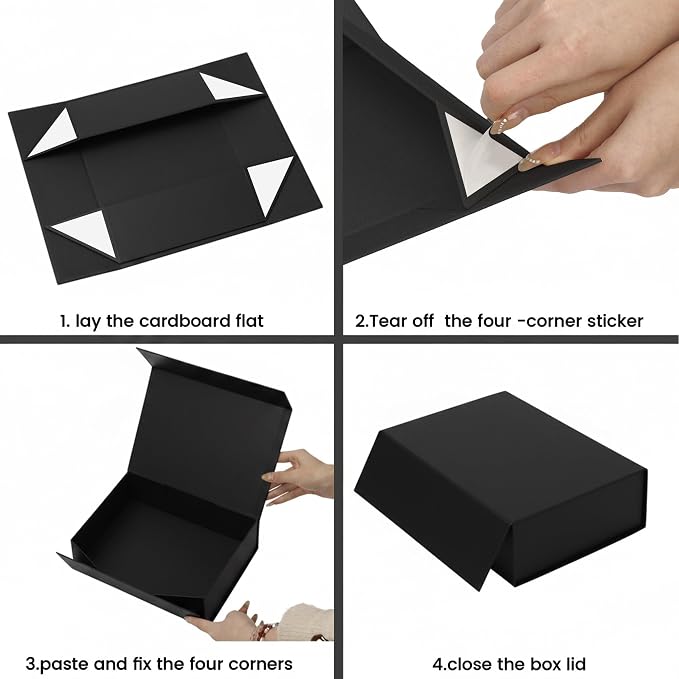 1. lay the cardboard flat

2.Tear off  the four -corner sticker

3.paste and fix the four corners

4.close the box lid