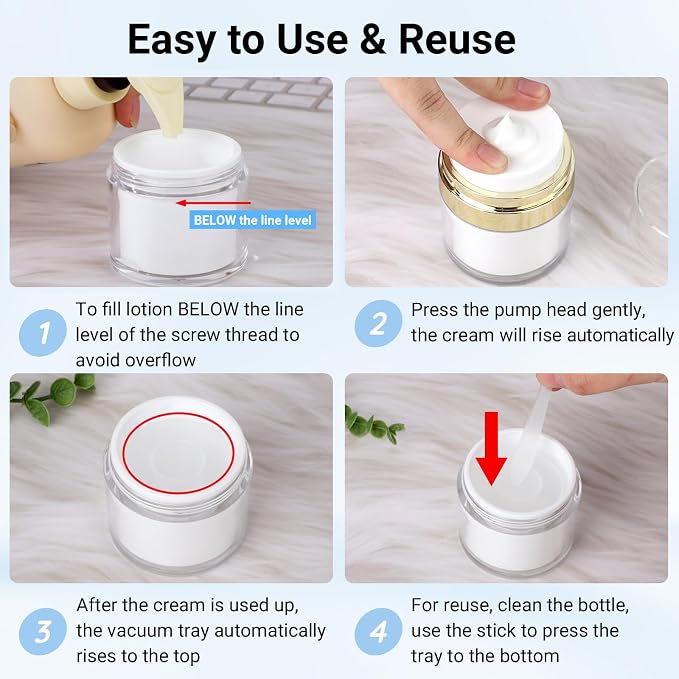 Easy to Use & Reuse

BELOW the line level

1 To fill lotion BELOW the line level of the screw thread to avoid overflow

2 Press the pump head gently, the cream will rise automatically

3 After the cream is used up, the vacuum tray automatically rises to the top

4 For reuse, clean the bottle, use the stick to press the tray to the bottom