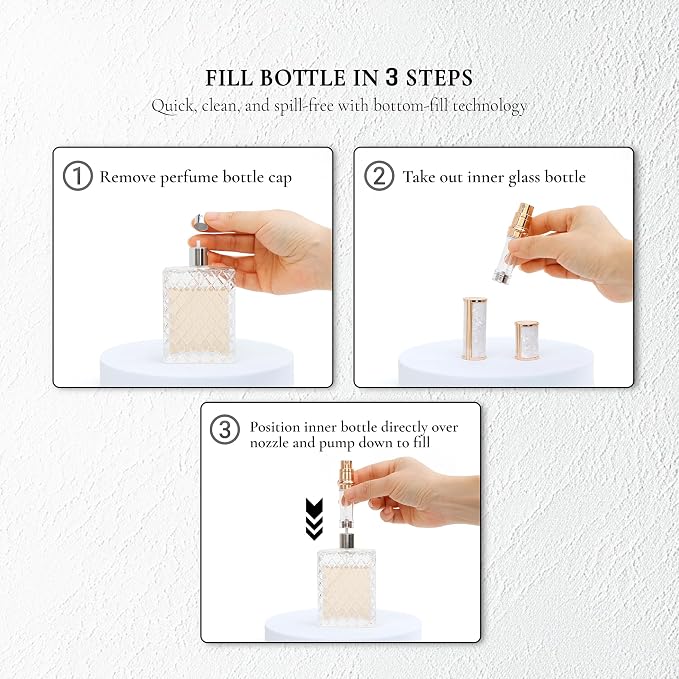 FILL BOTTLE IN 3 STEPS

Quick, clean, and spill-free with bottom-fill technology

① Remove perfume bottle cap

② Take out inner glass bottle

③ Position inner bottle directly over nozzle and pump down to fill