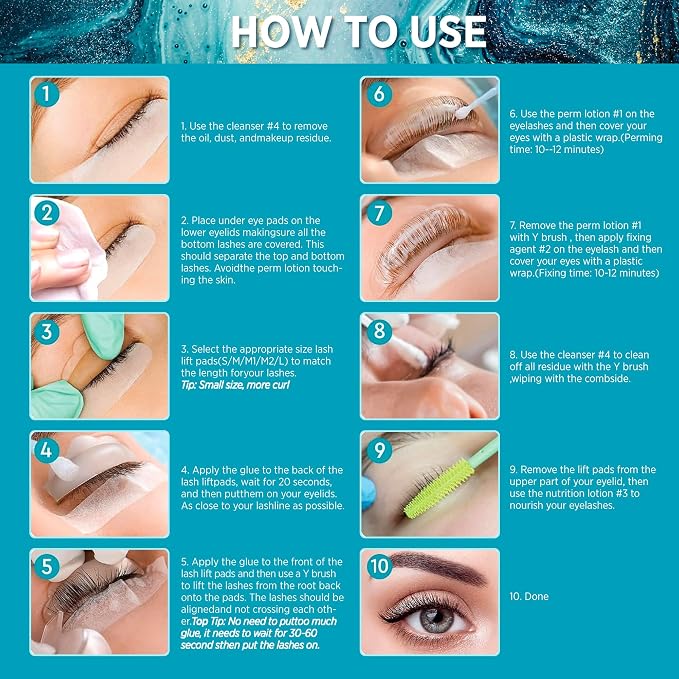 HOW TO USE

1

1. Use the cleanser #4 to remove the oil, dust, andmakeup residue.

2

2. Place under eye pads on the lower eyelids makingsure all the bottom lashes are covered. This should separate the top and bottom lashes. Avoidthe perm lotion touching the skin.

3

3. Select the appropriate size lash lift pads(S/M/M1/M2/L) to match the length foryour lashes.
Tip: Small size, more curl

4

4. Apply the glue to the back of the lash liftpads, wait for 20 seconds, and then putthem on your eyelids. As close to your lashline as possible.

5

5. Apply the glue to the front of the lash lift pads and then use a Y brush to lift the lashes from the root back onto the pads. The lashes should be alignedand not crossing each other.Top Tip: No need to puttoo much glue, it needs to wait for 30-60 second sthen put the lashes on.

6

6. Use the perm lotion #1 on the eyelashes and then cover your eyes with a plastic wrap.(Perming time: 10--12 minutes)

7

7. Remove the perm lotion #1 with Y brush , then apply fixing agent #2 on the eyelash and then cover your eyes with a plastic wrap.(Fixing time: 10-12 minutes)

8

8. Use the cleanser #4 to clean off all residue with the Y brush ,wiping with the combside.

9

9. Remove the lift pads from the upper part of your eyelid, then use the nutrition lotion #3 to nourish your eyelashes.

10

10. Done