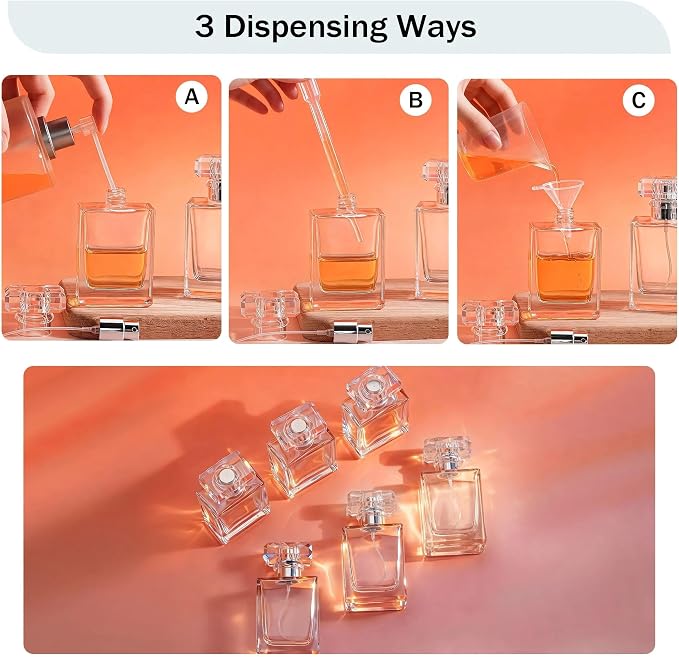 3 Dispensing Ways

A

B

C