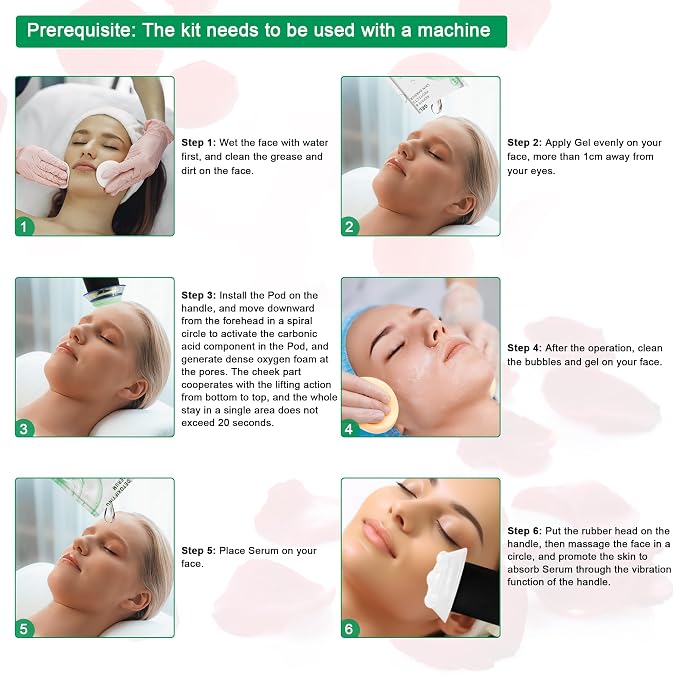 Prerequisite: The kit needs to be used with a machine

1

Step 1: Wet the face with water first, and clean the grease and dirt on the face.

2

Step 2: Apply Gel evenly on your face, more than 1cm away from your eyes.

3

Step 3: Install the Pod on the handle, and move downward from the forehead in a spiral circle to activate the carbonic acid component in the Pod, and generate dense oxygen foam at the pores. The cheek part cooperates with the lifting action from bottom to top, and the whole stay in a single area does not exceed 20 seconds.

4

Step 4: After the operation, clean the bubbles and gel on your face.

5

Step 5: Place Serum on your face.

6

Step 6: Put the rubber head on the handle, then massage the face in a circle, and promote the skin to absorb Serum through the vibration function of the handle.