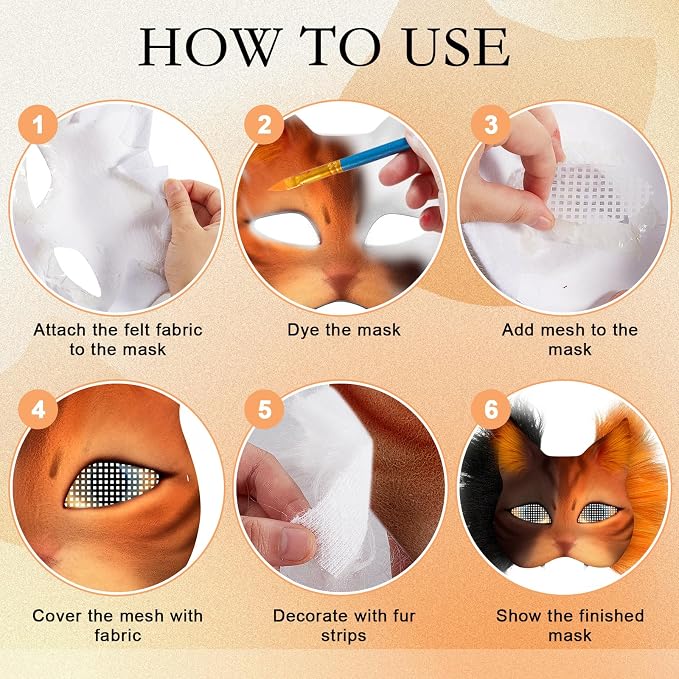 HOW TO USE

1

Attach the felt fabric to the mask

2

Dye the mask

3

Add mesh to the mask

4

Cover the mesh with fabric

5

Decorate with fur strips

6

Show the finished mask