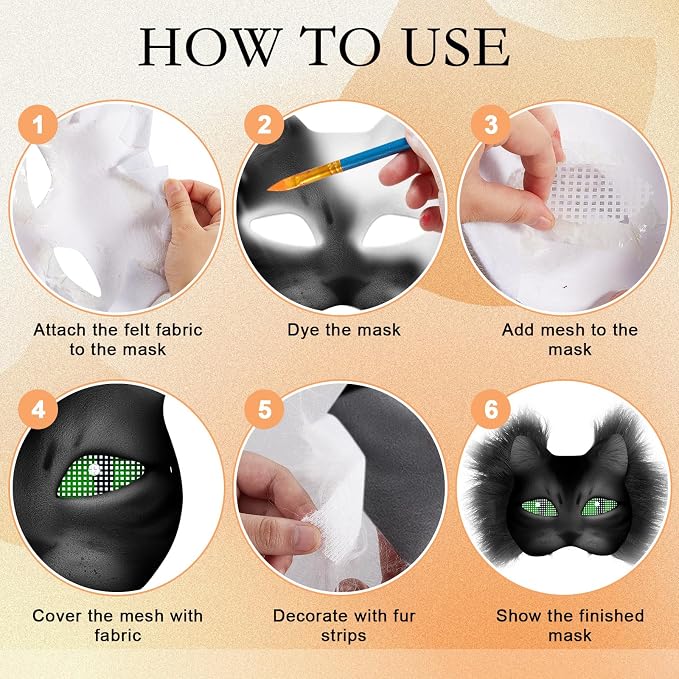 HOW TO USE

1

Attach the felt fabric to the mask

2

Dye the mask

3

Add mesh to the mask

4

Cover the mesh with fabric

5

Decorate with fur strips

6

Show the finished mask