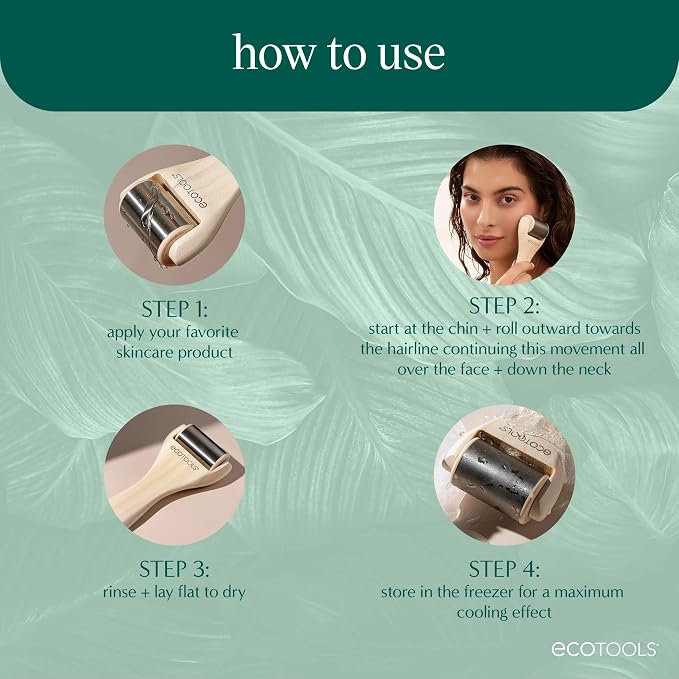 how to use

ecotools

STEP 1:
apply your favorite skincare product

STEP 2:
start at the chin + roll outward towards the hairline continuing this movement all over the face + down the neck

ecotools

STEP 3:
rinse + lay flat to dry

ecotools

STEP 4:
store in the freezer for a maximum cooling effect

ecotools