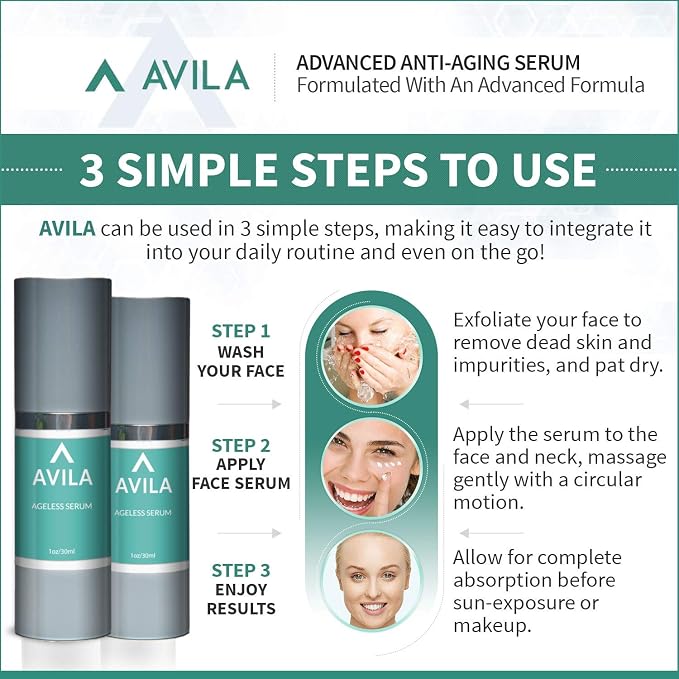 AVILA

ADVANCED ANTI-AGING SERUM
Formulated With An Advanced Formula

3 SIMPLE STEPS TO USE

AVILA can be used in 3 simple steps, making it easy to integrate it into your daily routine and even on the go!

AVILA
AGELESS SERUM
1oz/30ml

AVILA
AGELESS SERUM
1oz/30ml

STEP 1
WASH
YOUR FACE

Exfoliate your face to remove dead skin and impurities, and pat dry.

STEP 2
APPLY
FACE SERUM

Apply the serum to the face and neck, massage gently with a circular motion.

STEP 3
ENJOY
RESULTS

Allow for complete absorption before sun-exposure or makeup.