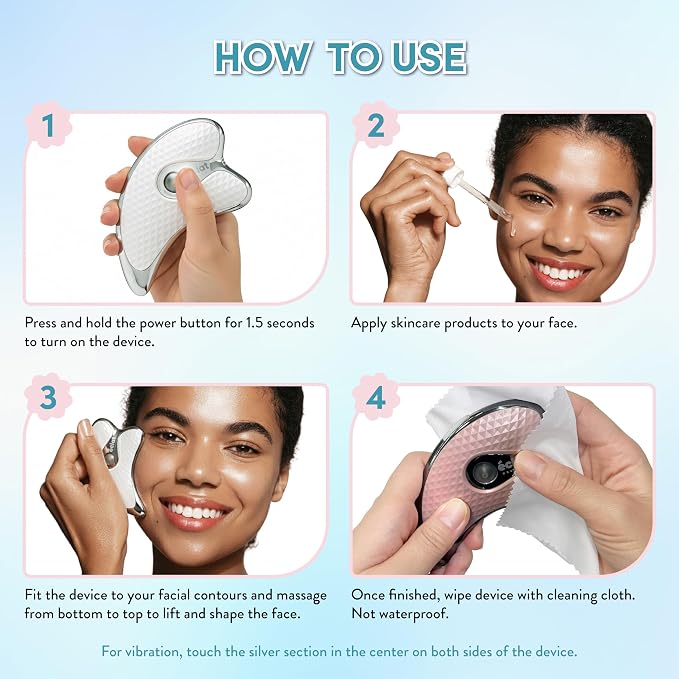 HOW TO USE

1

Press and hold the power button for 1.5 seconds to turn on the device.

2

Apply skincare products to your face.

3

Fit the device to your facial contours and massage from bottom to top to lift and shape the face.

4

Once finished, wipe device with cleaning cloth. Not waterproof.

For vibration, touch the silver section in the center on both sides of the device.