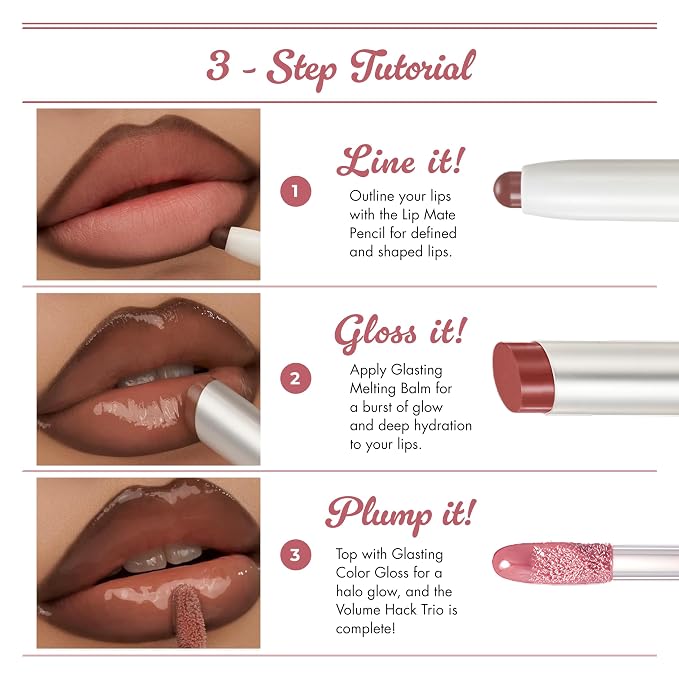 3 - Step Tutorial

1

Line it!

Outline your lips with the Lip Mate Pencil for defined and shaped lips.

2

Gloss it!

Apply Glasting Melting Balm for a burst of glow and deep hydration to your lips.

3

Plump it!

Top with Glasting Color Gloss for a halo glow, and the Volume Hack Trio is complete!