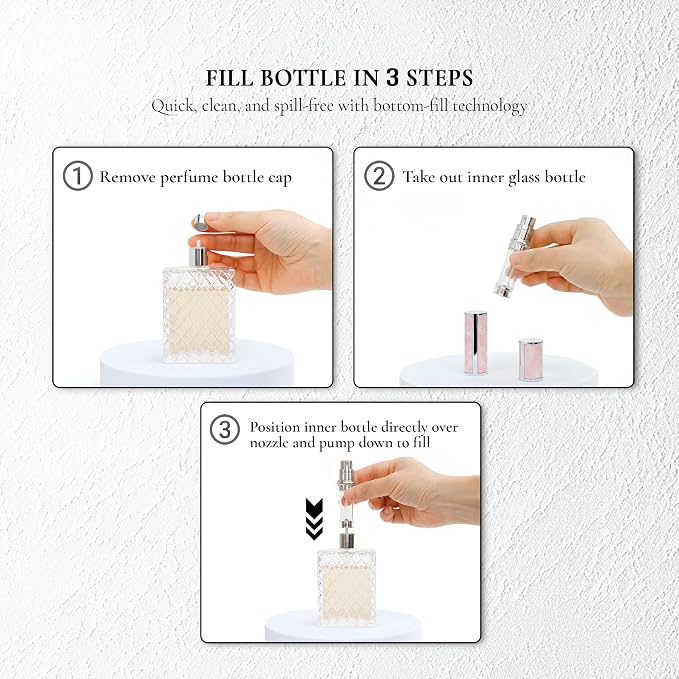 FILL BOTTLE IN 3 STEPS
Quick, clean, and spill-free with bottom-fill technology

1 Remove perfume bottle cap

2 Take out inner glass bottle

3 Position inner bottle directly over nozzle and pump down to fill