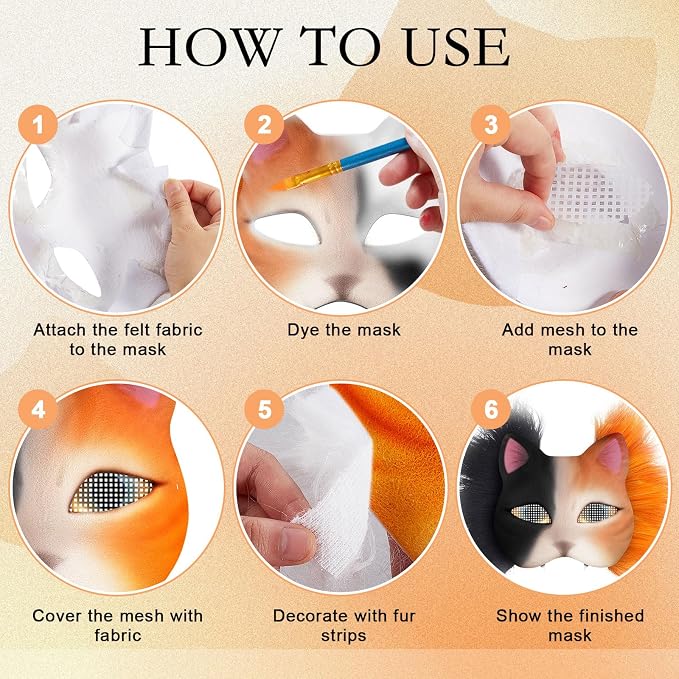 HOW TO USE

1

Attach the felt fabric to the mask

2

Dye the mask

3

Add mesh to the mask

4

Cover the mesh with fabric

5

Decorate with fur strips

6

Show the finished mask