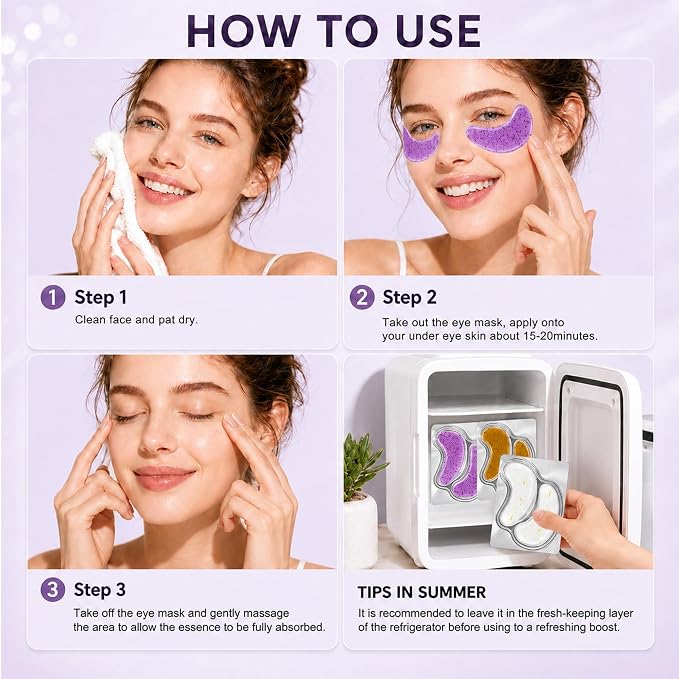 HOW TO USE

1 Step 1
Clean face and pat dry.

2 Step 2
Take out the eye mask, apply onto your under eye skin about 15-20minutes.

3 Step 3
Take off the eye mask and gently massage the area to allow the essence to be fully absorbed.

TIPS IN SUMMER
It is recommended to leave it in the fresh-keeping layer of the refrigerator before using to a refreshing boost.