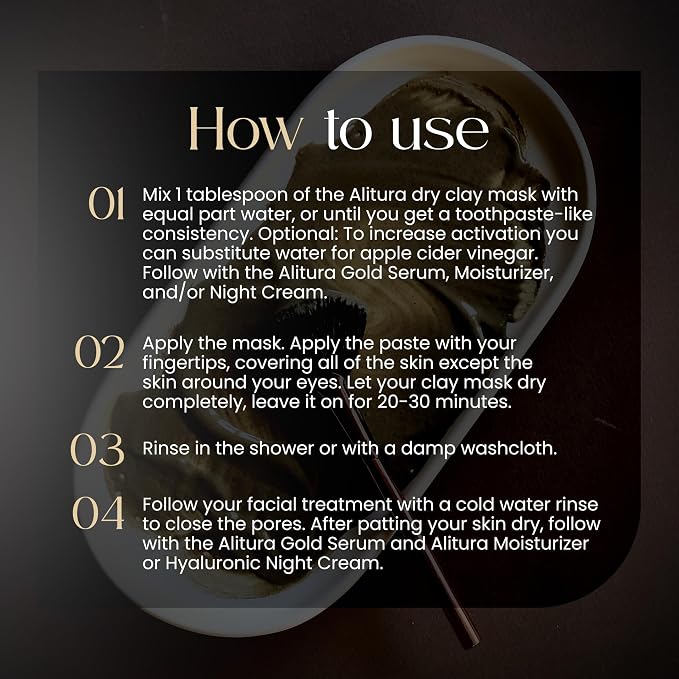 How to use

01 Mix 1 tablespoon of the Alitura dry clay mask with equal part water, or until you get a toothpaste-like consistency. Optional: To increase activation you can substitute water for apple cider vinegar. Follow with the Alitura Gold Serum, Moisturizer, and/or Night Cream.

02 Apply the mask. Apply the paste with your fingertips, covering all of the skin except the skin around your eyes. Let your clay mask dry completely, leave it on for 20-30 minutes.

03 Rinse in the shower or with a damp washcloth.

04 Follow your facial treatment with a cold water rinse to close the pores. After patting your skin dry, follow with the Alitura Gold Serum and Alitura Moisturizer or Hyaluronic Night Cream.