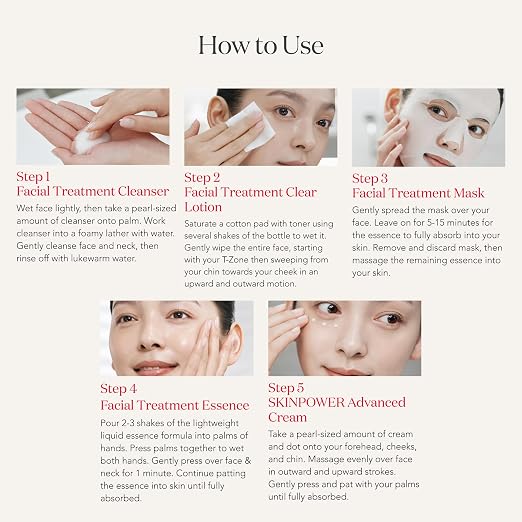 How to Use

Step 1
Facial Treatment Cleanser
Wet face lightly, then take a pearl-sized amount of cleanser onto palm. Work cleanser into a foamy lather with water. Gently cleanse face and neck, then rinse off with lukewarm water.

Step 2
Facial Treatment Clear Lotion
Saturate a cotton pad with toner using several shakes of the bottle to wet it. Gently wipe the entire face, starting with your T-Zone then sweeping from your chin towards your cheek in an upward and outward motion.

Step 3
Facial Treatment Mask
Gently spread the mask over your face. Leave on for 5-15 minutes for the essence to fully absorb into your skin. Remove and discard mask, then massage the remaining essence into your skin.

Step 4
Facial Treatment Essence
Pour 2-3 shakes of the lightweight liquid essence formula into palms of hands. Press palms together to wet both hands. Gently press over face & neck for 1 minute. Continue patting the essence into skin until fully absorbed.

Step 5
SKINPOWER Advanced Cream
Take a pearl-sized amount of cream and dot onto your forehead, cheeks, and chin. Massage evenly over face in outward and upward strokes. Gently press and pat with your palms until fully absorbed.