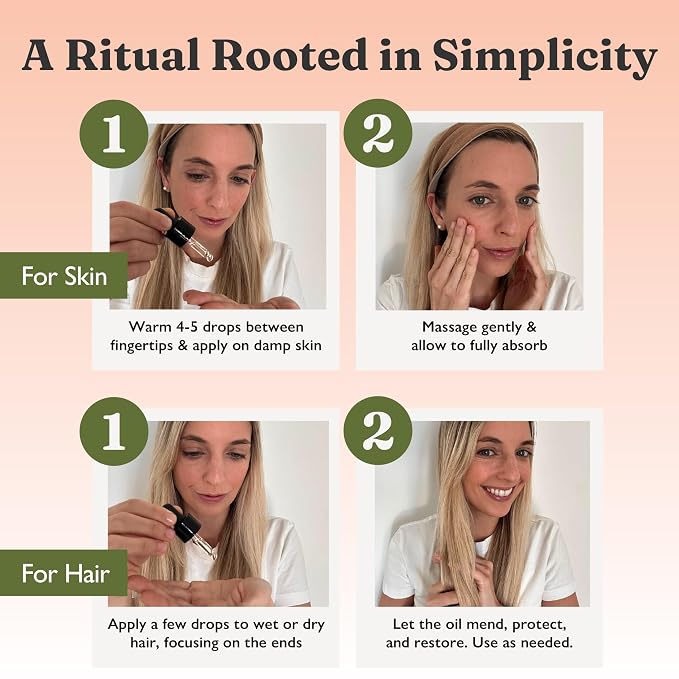 A Ritual Rooted in Simplicity

For Skin

1

Warm 4-5 drops between fingertips & apply on damp skin

2

Massage gently & allow to fully absorb

For Hair

1

Apply a few drops to wet or dry hair, focusing on the ends

2

Let the oil mend, protect, and restore. Use as needed.