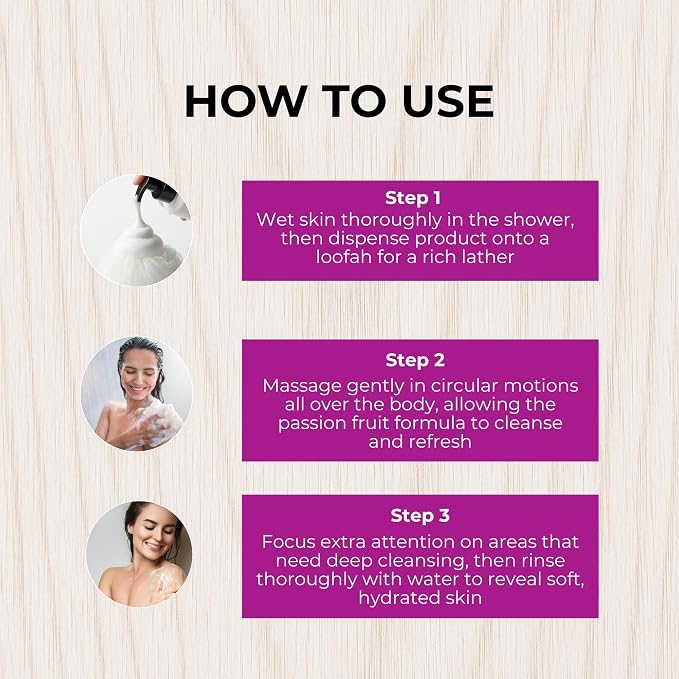 HOW TO USE

Step 1
Wet skin thoroughly in the shower, then dispense product onto a loofah for a rich lather

Step 2
Massage gently in circular motions all over the body, allowing the passion fruit formula to cleanse and refresh

Step 3
Focus extra attention on areas that need deep cleansing, then rinse thoroughly with water to reveal soft, hydrated skin