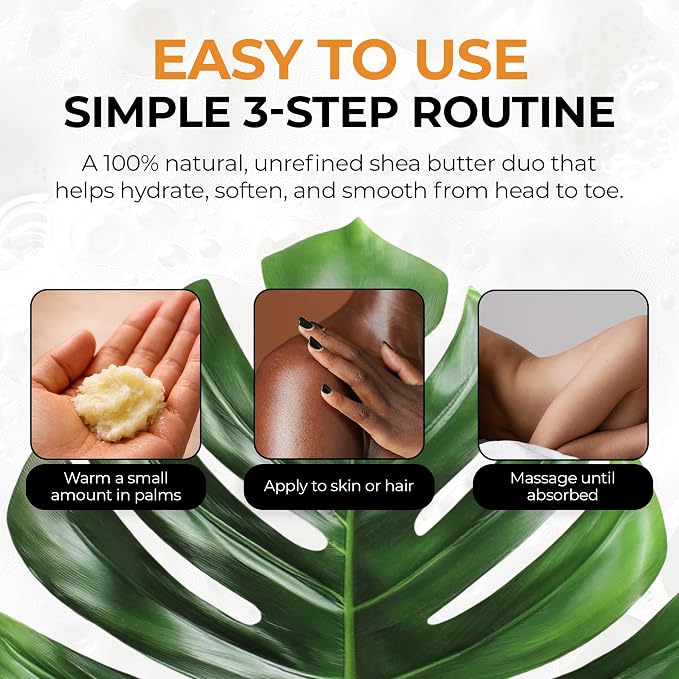 EASY TO USE
SIMPLE 3-STEP ROUTINE

A 100% natural, unrefined shea butter duo that helps hydrate, soften, and smooth from head to toe.

Warm a small amount in palms

Apply to skin or hair

Massage until absorbed