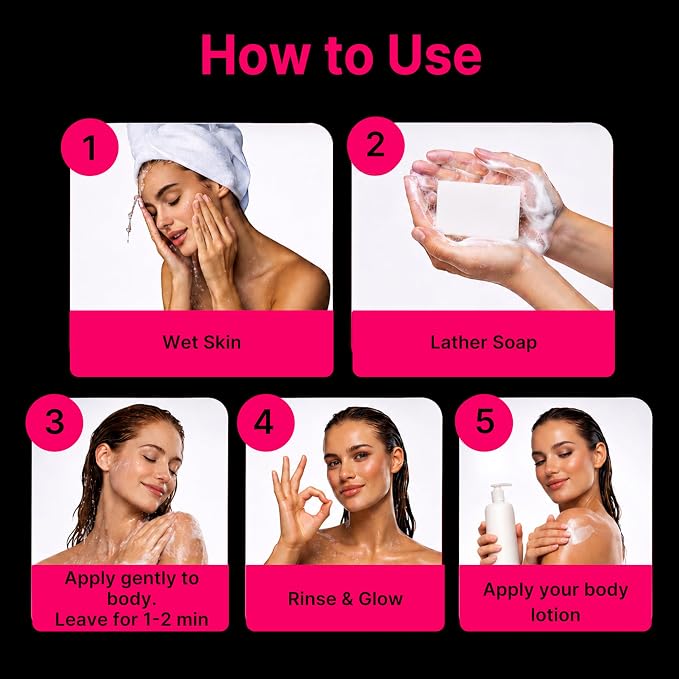 How to Use

1

Wet Skin

2

Lather Soap

3

Apply gently to body. Leave for 1-2 min

4

Rinse & Glow

5

Apply your body lotion