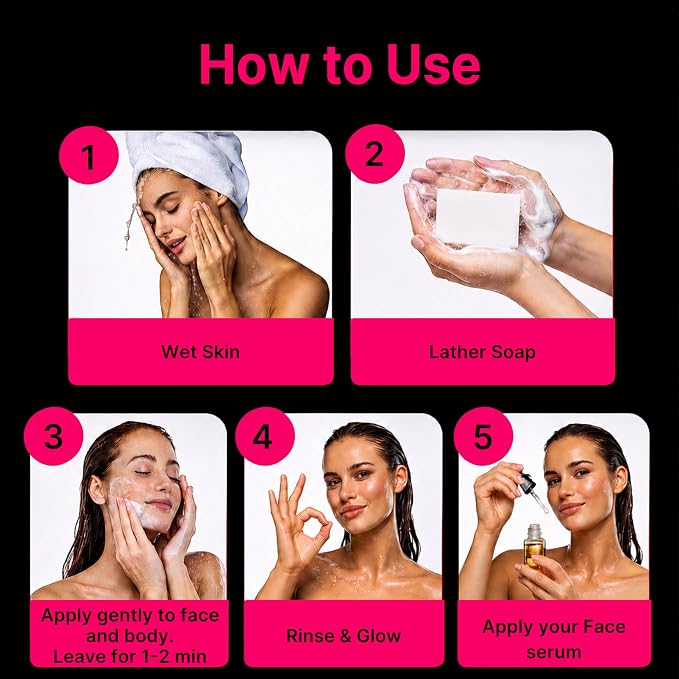 How to Use

1

Wet Skin

2

Lather Soap

3

Apply gently to face and body.
Leave for 1-2 min

4

Rinse & Glow

5

Apply your Face serum