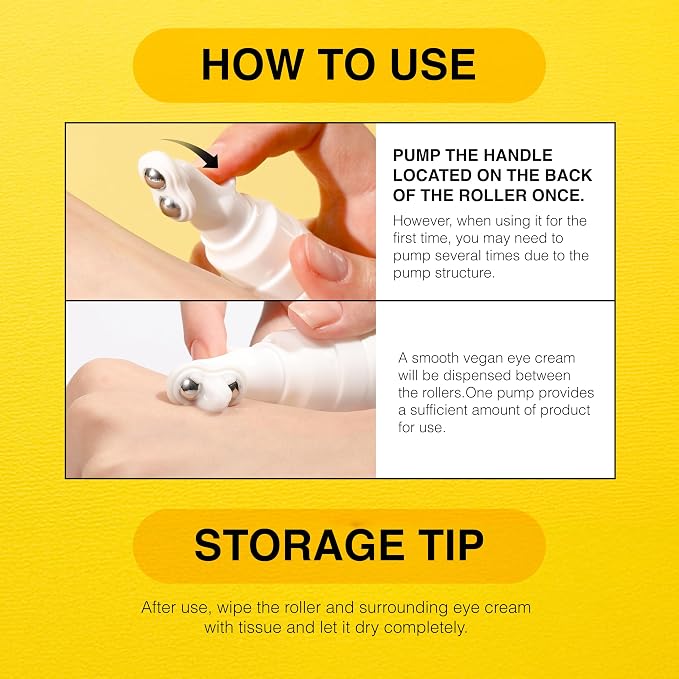 HOW TO USE

PUMP THE HANDLE LOCATED ON THE BACK OF THE ROLLER ONCE.

However, when using it for the first time, you may need to pump several times due to the pump structure.

A smooth vegan eye cream will be dispensed between the rollers.One pump provides a sufficient amount of product for use.

STORAGE TIP

After use, wipe the roller and surrounding eye cream with tissue and let it dry completely.